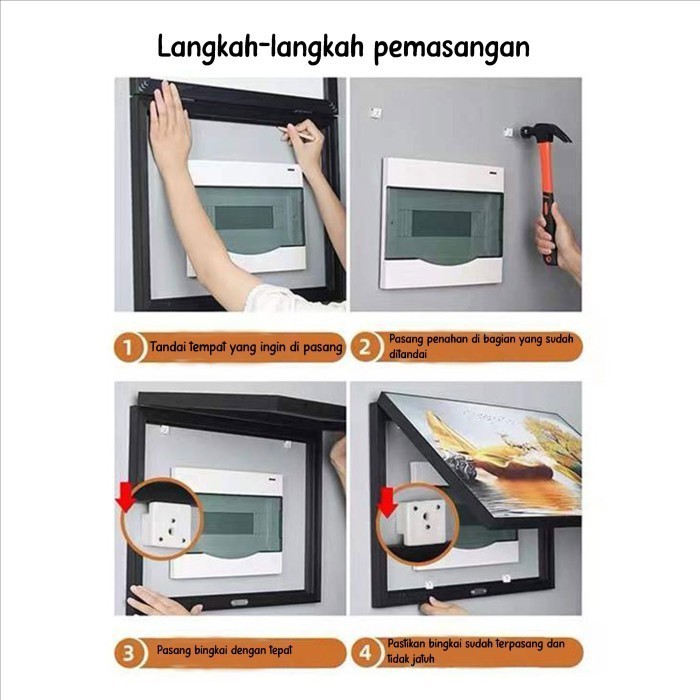 Langkah-langkah pemasangan

1 Tandai tempat yang ingin di pasang

2 Pasang penahan di bagian yang sudah ditandai

3 Pasang bingkai dengan tepat

4 Pastikan bingkai sudah terpasang dan tidak jatuh