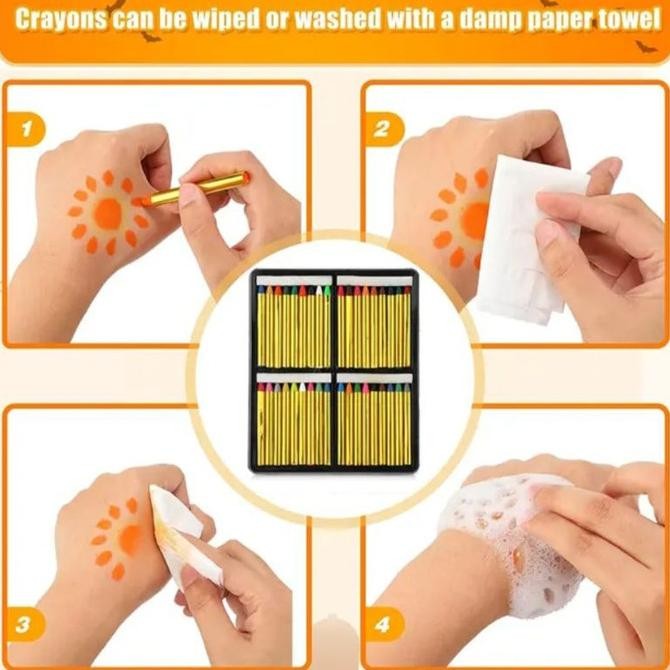 Crayons can be wiped or washed with a damp paper towel

1

2

3

4