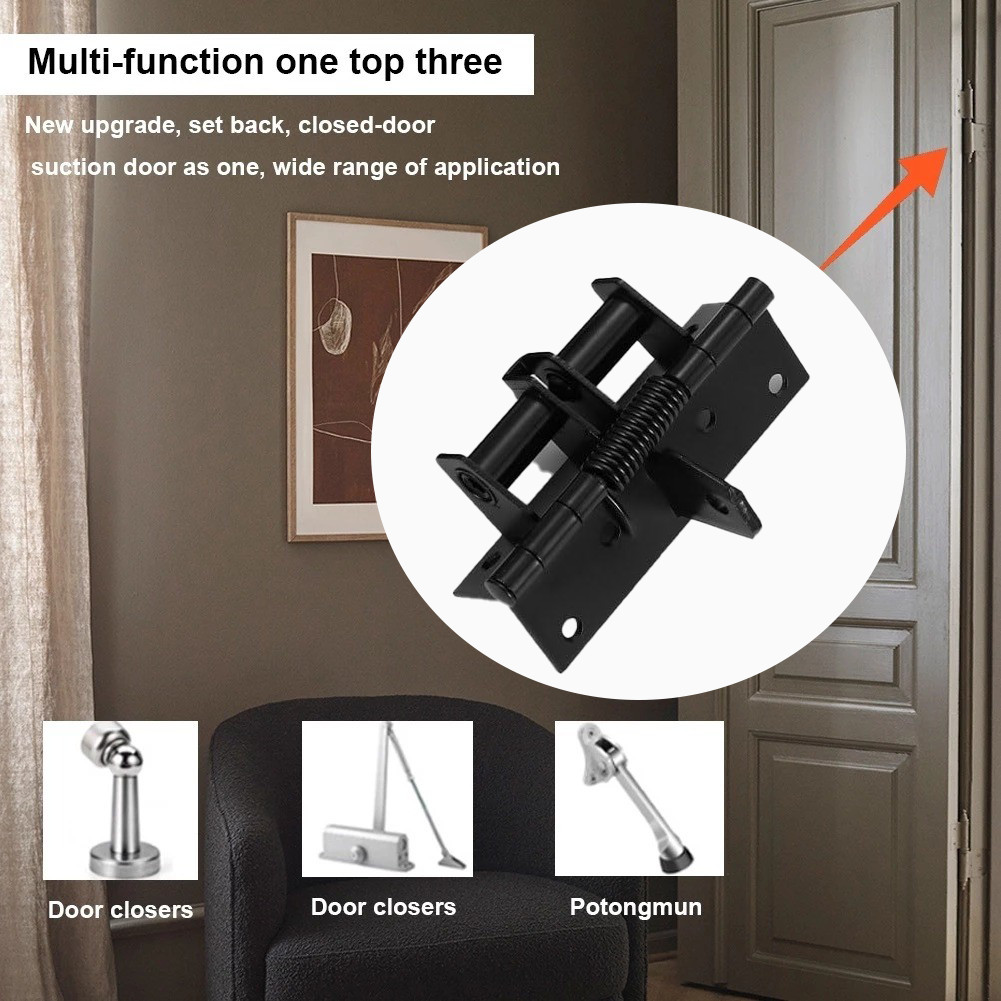 Multi-function one top three

New upgrade, set back, closed-door suction door as one, wide range of application

Door closers

Door closers

Potongmun