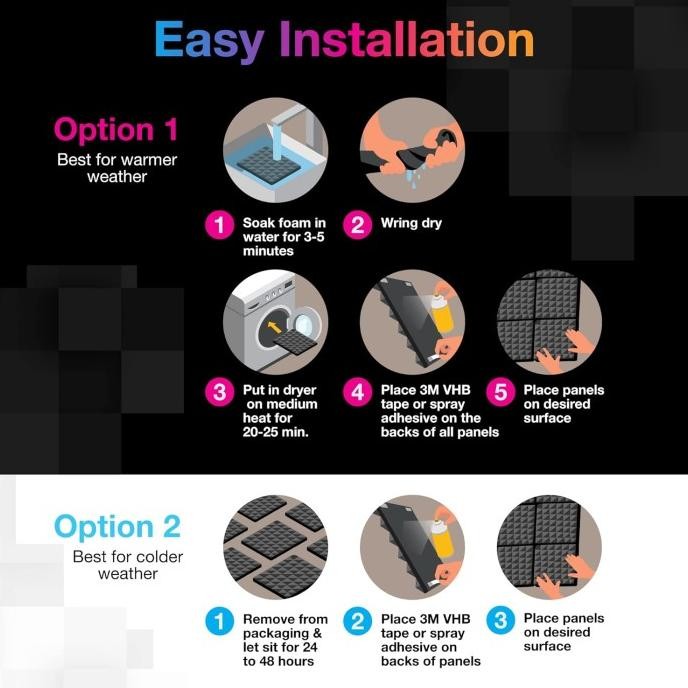 Easy Installation

Option 1
Best for warmer weather

1 Soak foam in water for 3-5 minutes

2 Wring dry

3 Put in dryer on medium heat for 20-25 min.

4 Place 3M VHB tape or spray adhesive on the backs of all panels

5 Place panels on desired surface

Option 2
Best for colder weather

1 Remove from packaging & let sit for 24 to 48 hours

2 Place 3M VHB tape or spray adhesive on backs of panels

3 Place panels on desired surface