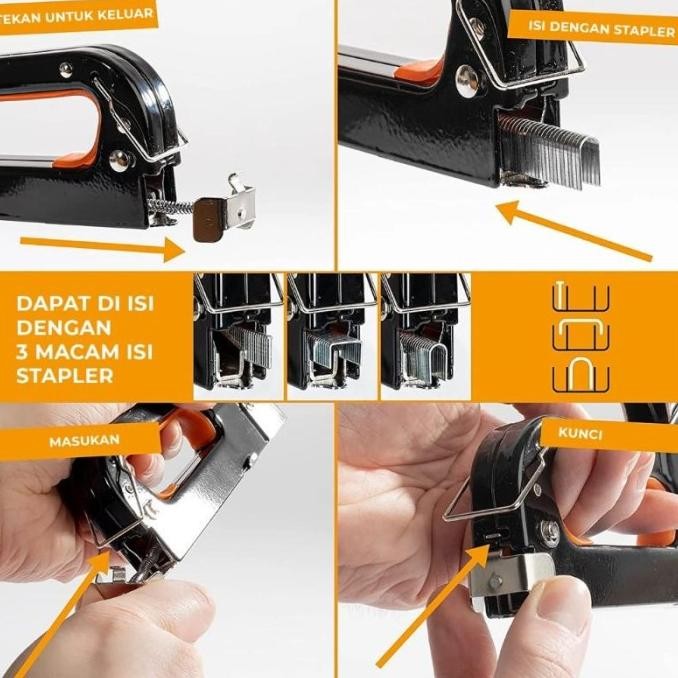 TEKAN UNTUK KELUAR

ISI DENGAN STAPLER

DAPAT DI ISI DENGAN 3 MACAM ISI STAPLER

MASUKAN

KUNCI