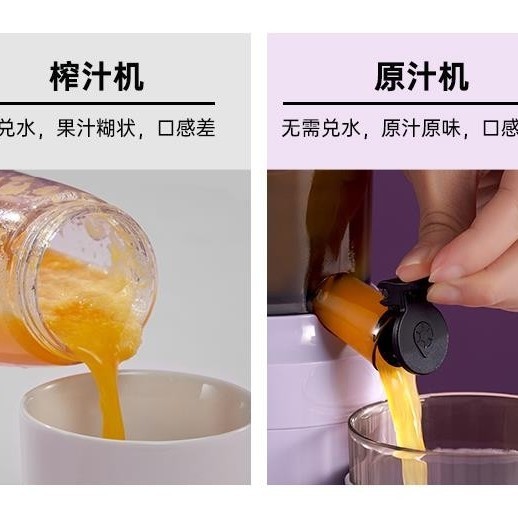 榨汁机

兑水，果汁糊状，口感差

原汁机

无需兑水，原汁原味，口感