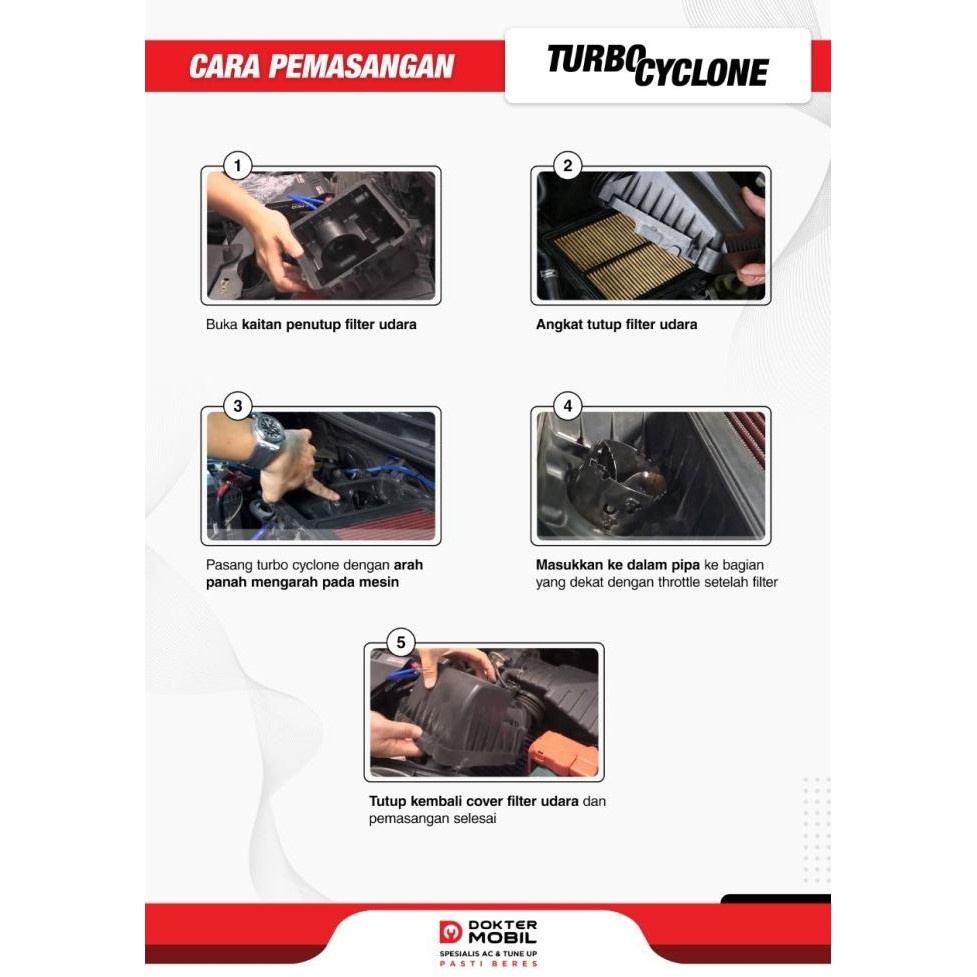 CARA PEMASANGAN

TURBO CYCLONE

1

Buka kaitan penutup filter udara

2

Angkat tutup filter udara

3

Pasang turbo cyclone dengan arah panah mengarah pada mesin

4

Masukkan ke dalam pipa ke bagian yang dekat dengan throttle setelah filter

5

Tutup kembali cover filter udara dan pemasangan selesai

DOKTER MOBIL
SPESIALIS AC & TUNE UP
PASTI BERES