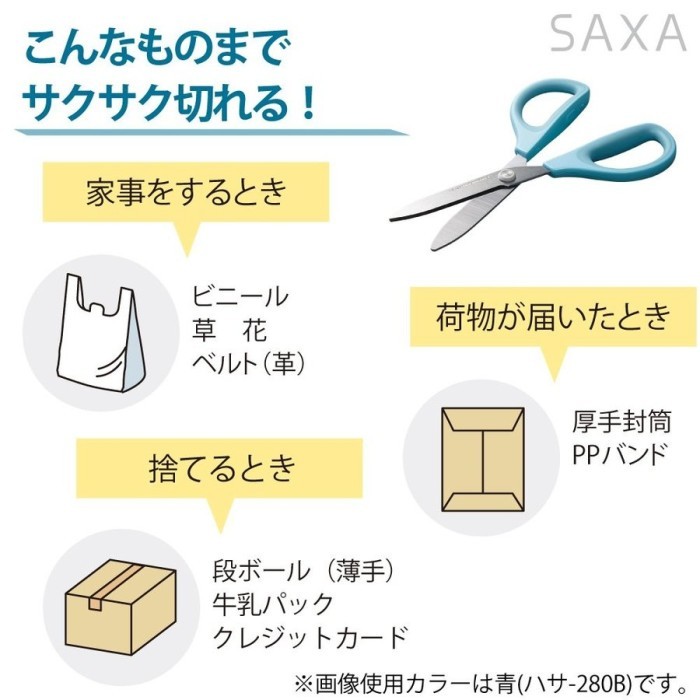 SAXA

こんなものまで
サクサク切れる！

家事をするとき

ビニール
草　花
ベルト（革）

荷物が届いたとき

厚手封筒
PPバンド

捨てるとき

段ボール（薄手）
牛乳パック
クレジットカード

※画像使用カラーは青(ハサ-280B)です。