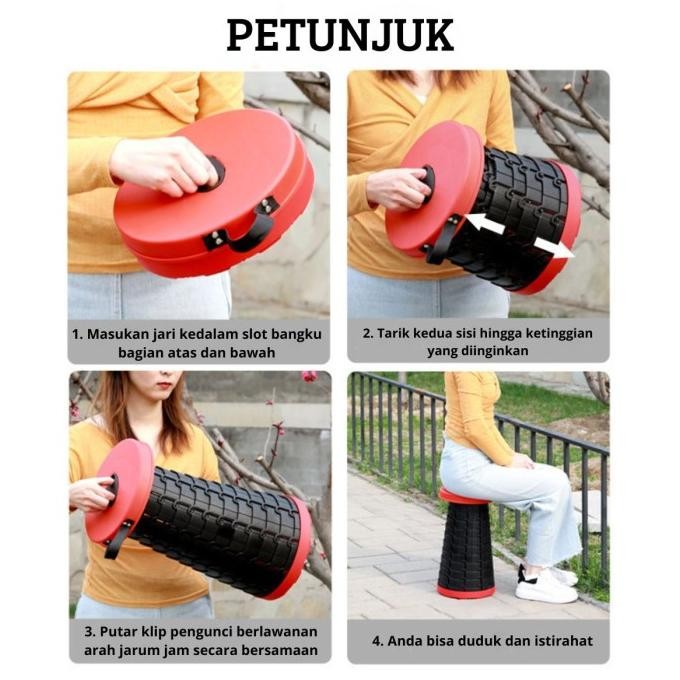 PETUNJUK

1. Masukan jari kedalam slot bangku bagian atas dan bawah

2. Tarik kedua sisi hingga ketinggian yang diinginkan

3. Putar klip pengunci berlawanan arah jarum jam secara bersamaan

4. Anda bisa duduk dan istirahat