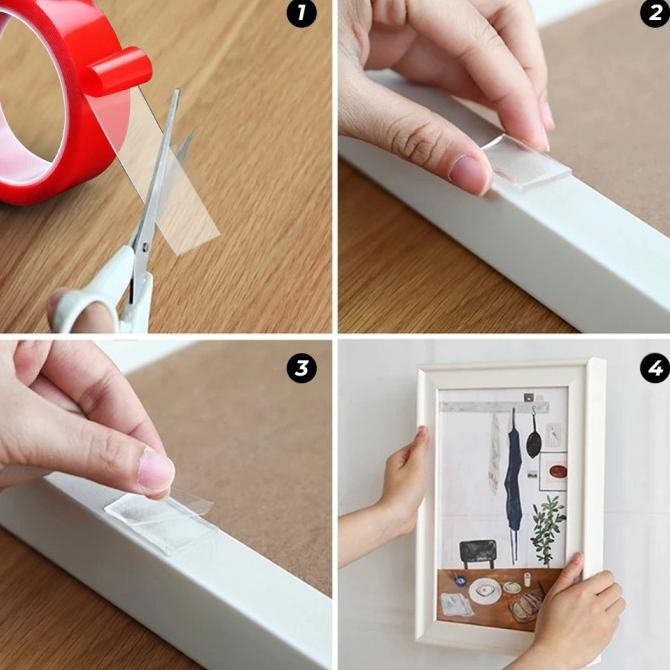 1
2
3
4