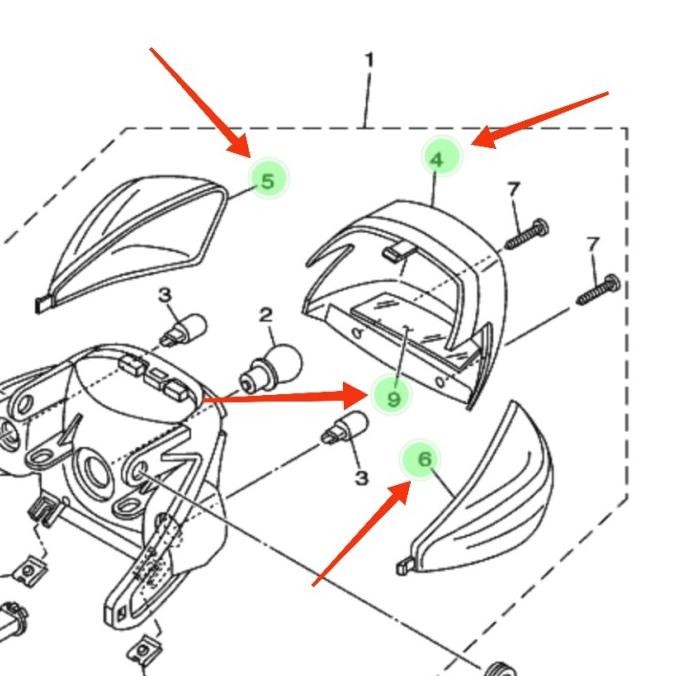 1
5
4
7
7
3
2
9
3
6