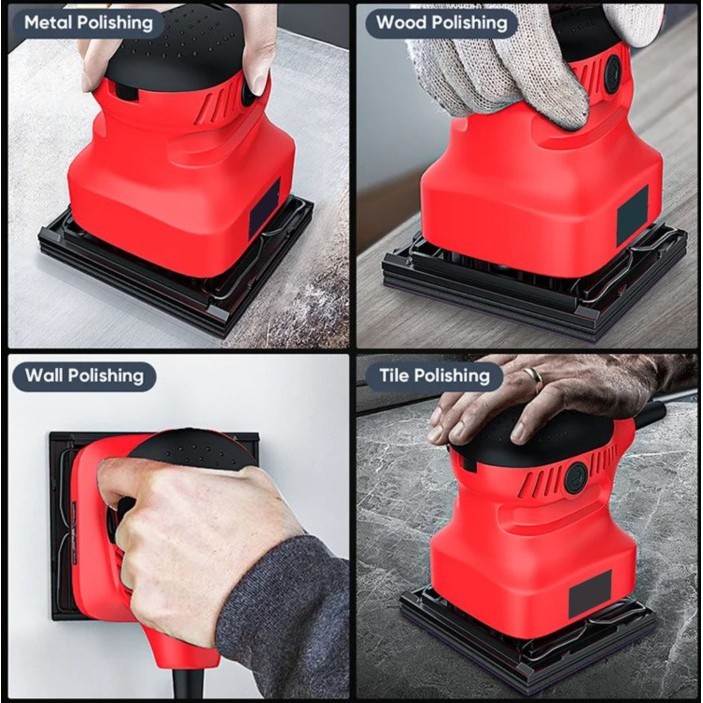 Metal Polishing

Wood Polishing

Wall Polishing

Tile Polishing