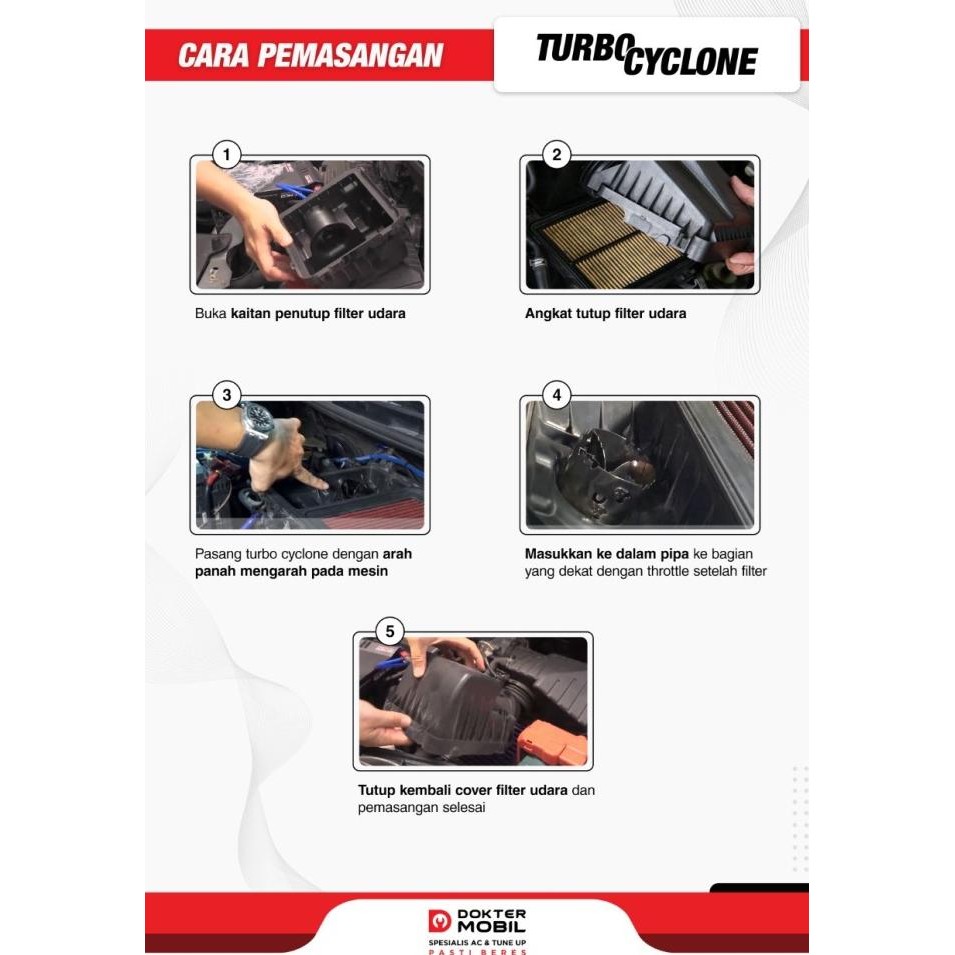 CARA PEMASANGAN

TURBO CYCLONE

1

Buka kaitan penutup filter udara

2

Angkat tutup filter udara

3

Pasang turbo cyclone dengan arah panah mengarah pada mesin

4

Masukkan ke dalam pipa ke bagian yang dekat dengan throttle setelah filter

5

Tutup kembali cover filter udara dan pemasangan selesai

DOKTER MOBIL
SPESIALIS AC & TUNE UP
PASTI BERES