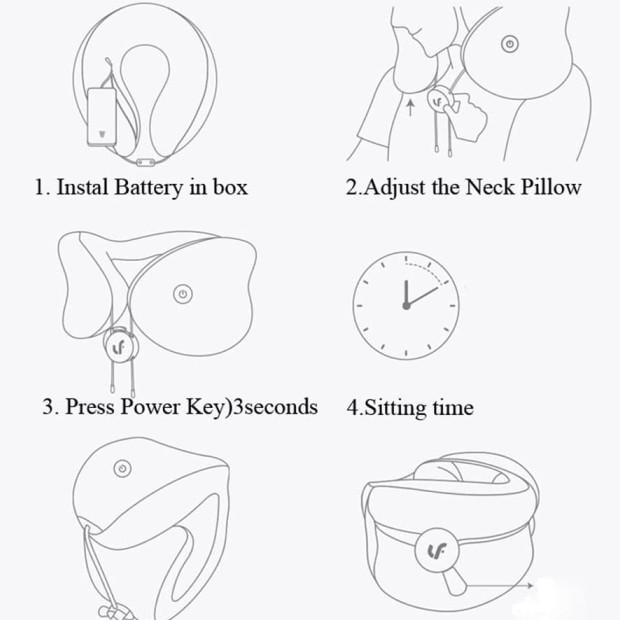 1. Instal Battery in box

2.Adjust the Neck Pillow

3. Press Power Key)3seconds

4.Sitting time