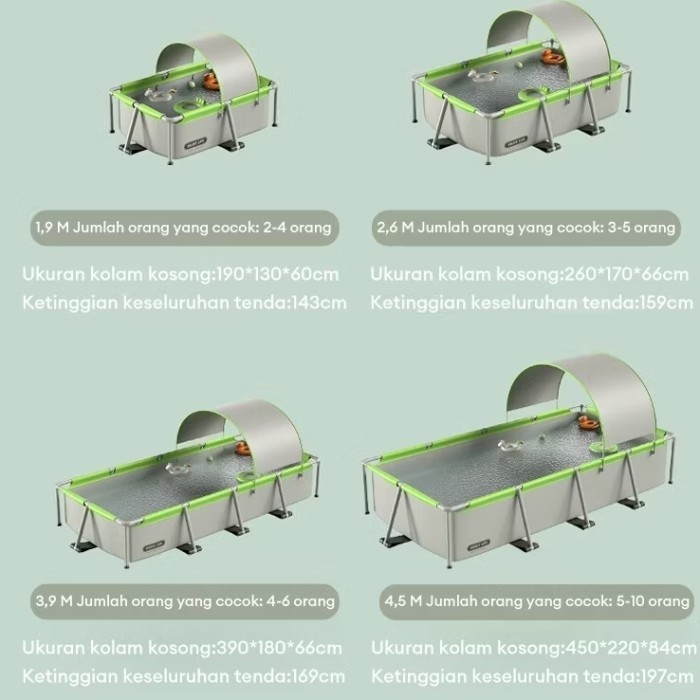 1,9 M Jumlah orang yang cocok: 2-4 orang

Ukuran kolam kosong:190*130*60cm
Ketinggian keseluruhan tenda:143cm

2,6 M Jumlah orang yang cocok: 3-5 orang

Ukuran kolam kosong:260*170*66cm
Ketinggian keseluruhan tenda:159cm

3,9 M Jumlah orang yang cocok: 4-6 orang

Ukuran kolam kosong:390*180*66cm
Ketinggian keseluruhan tenda:169cm

4,5 M Jumlah orang yang cocok: 5-10 orang

Ukuran kolam kosong:450*220*84cm
Ketinggian keseluruhan tenda:197cm