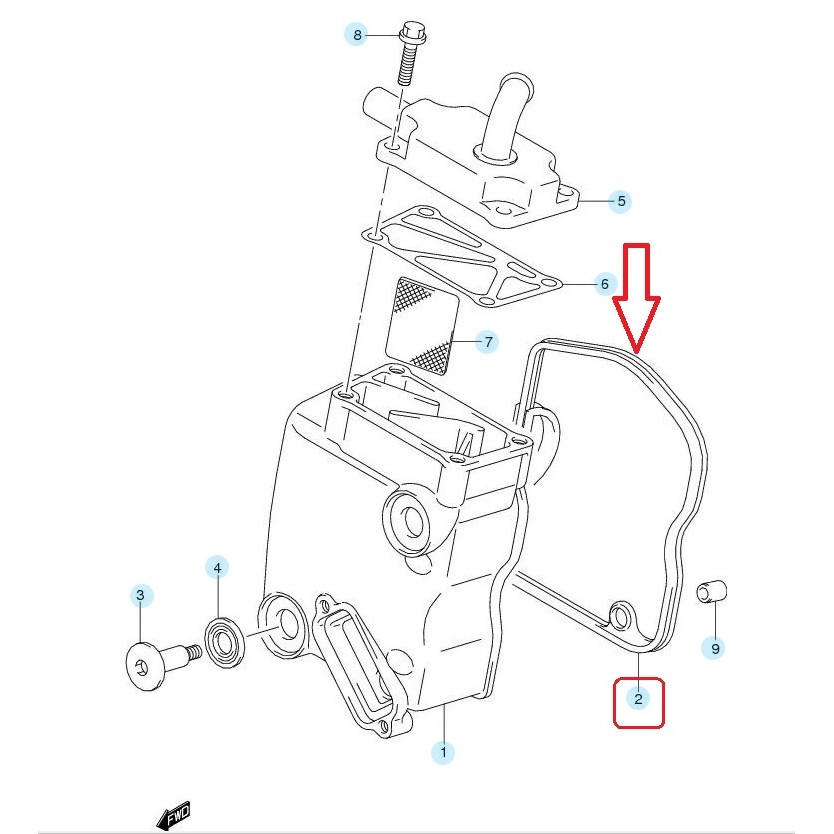 8
5
6
7
4
3
9
2
1
FWD