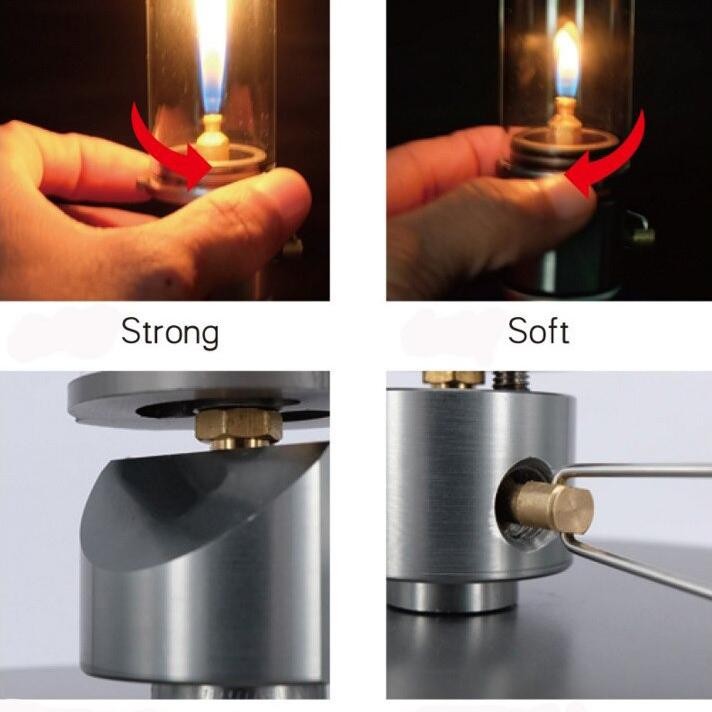 Strong

Soft