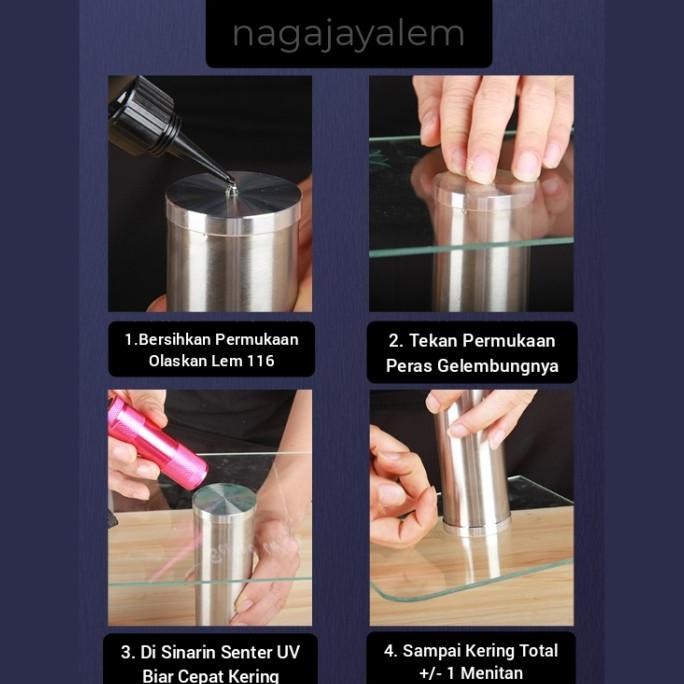 nagajayalem

1.Bersihkan Permukaan
Olaskan Lem 116

2. Tekan Permukaan
Peras Gelembungnya

3. Di Sinarin Senter UV
Biar Cepat Kering

4. Sampai Kering Total
+/- 1 Menitan