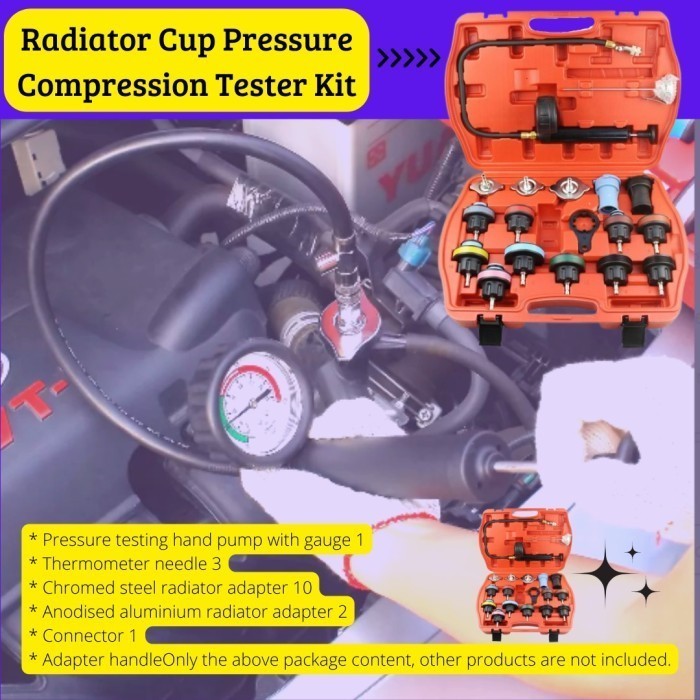 Radiator Cup Pressure Compression Tester Kit

>>>>>

* Pressure testing hand pump with gauge 1
* Thermometer needle 3
* Chromed steel radiator adapter 10
* Anodised aluminium radiator adapter 2
* Connector 1
* Adapter handleOnly the above package content, other products are not included.