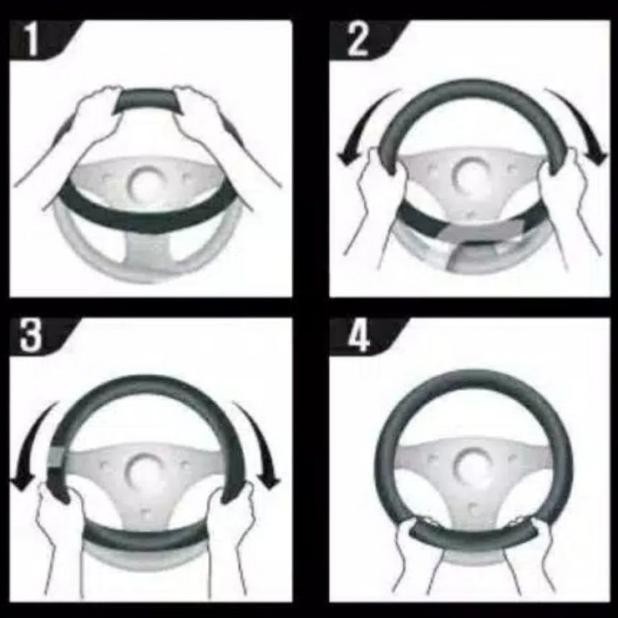 1

2

3

4