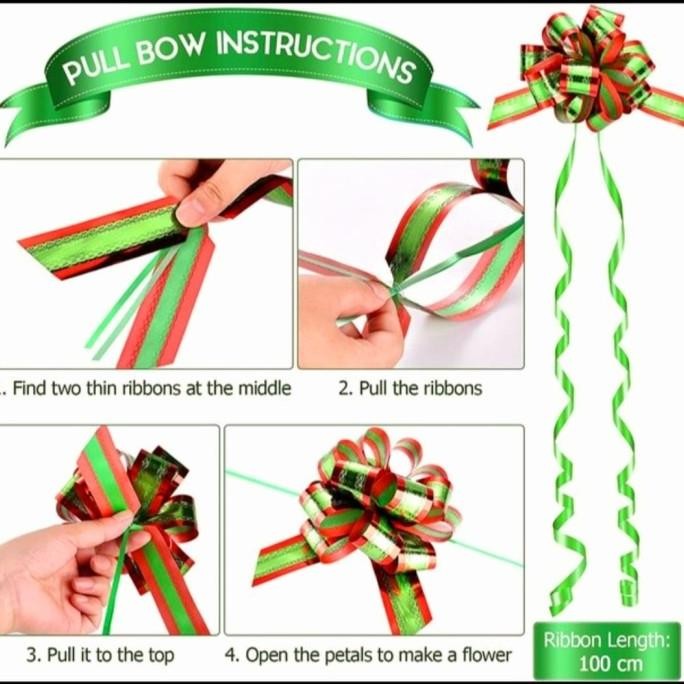 PULL BOW INSTRUCTIONS

. Find two thin ribbons at the middle

2. Pull the ribbons

3. Pull it to the top

4. Open the petals to make a flower

Ribbon Length: 100 cm