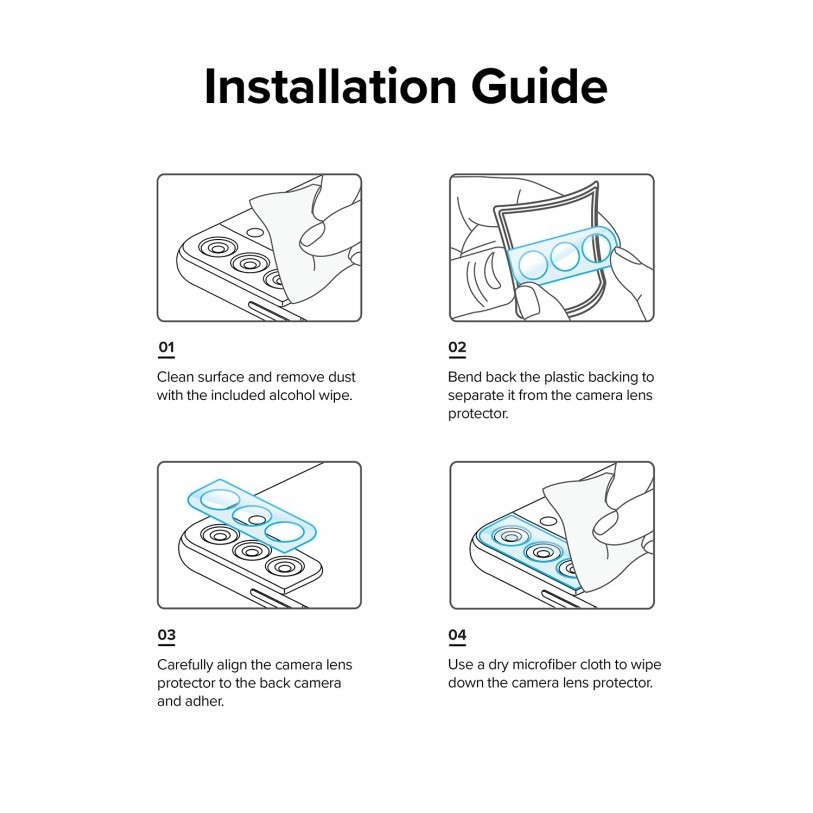 Installation Guide

01

Clean surface and remove dust with the included alcohol wipe.

02

Bend back the plastic backing to separate it from the camera lens protector.

03

Carefully align the camera lens protector to the back camera and adher.

04

Use a dry microfiber cloth to wipe down the camera lens protector.