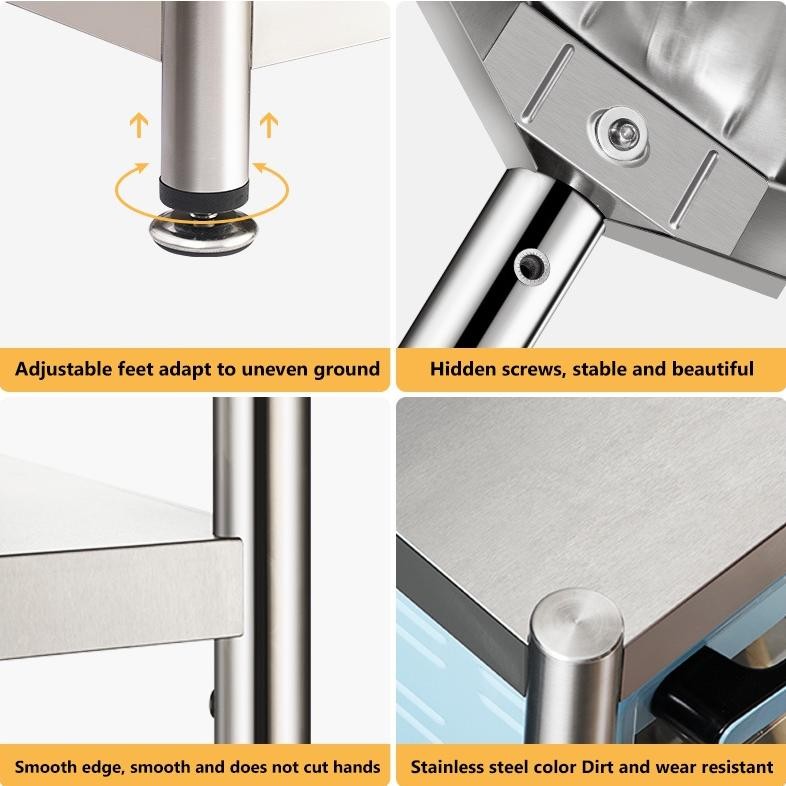 Adjustable feet adapt to uneven ground

Hidden screws, stable and beautiful

Smooth edge, smooth and does not cut hands

Stainless steel color Dirt and wear resistant