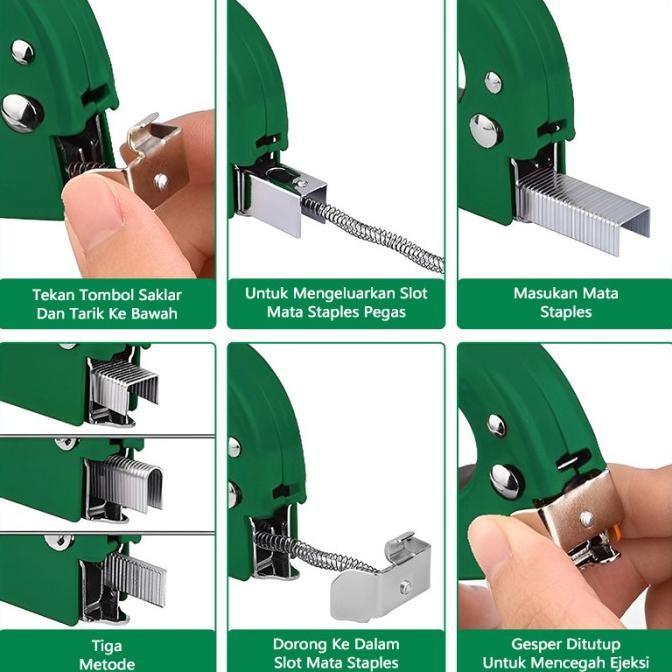 Tekan Tombol Saklar Dan Tarik Ke Bawah

Untuk Mengeluarkan Slot Mata Staples Pegas

Masukan Mata Staples

Tiga Metode

Dorong Ke Dalam Slot Mata Staples

Gesper Ditutup Untuk Mencegah Ejeksi