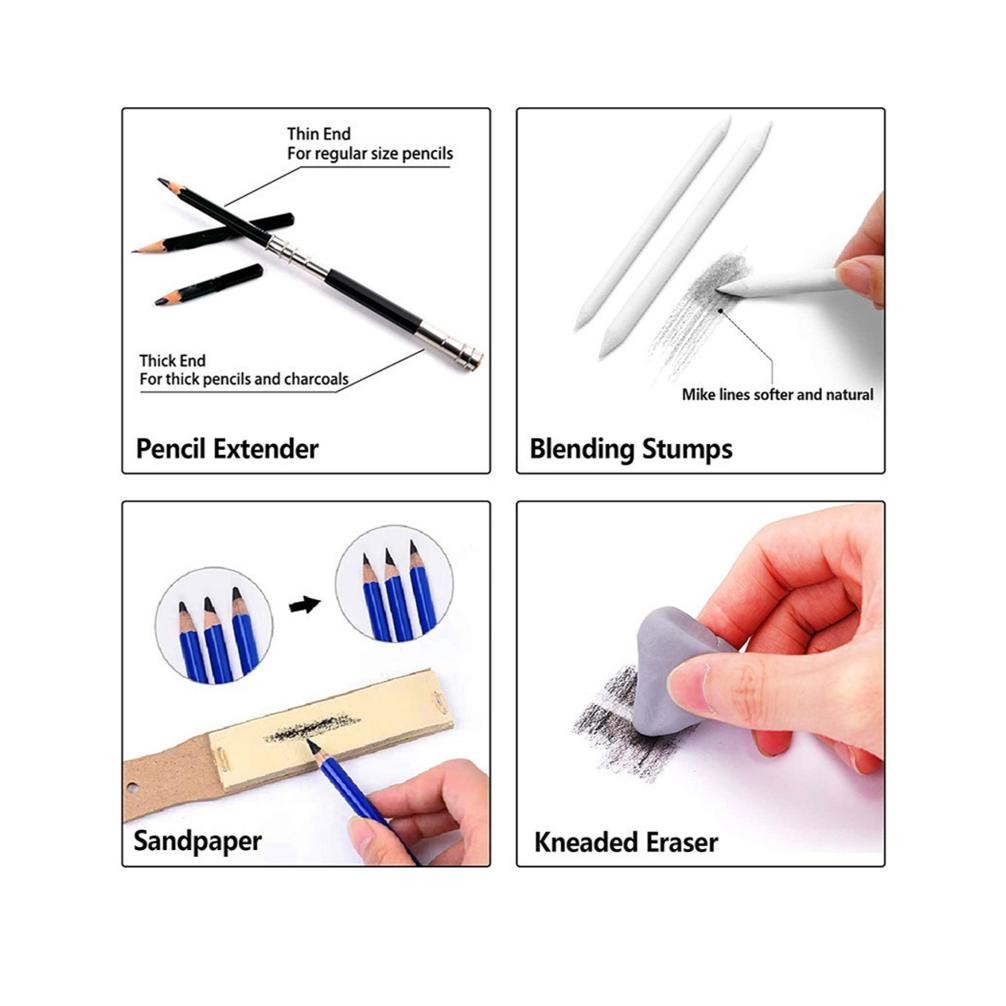 Thin End
For regular size pencils

Thick End
For thick pencils and charcoals

Pencil Extender

Mike lines softer and natural

Blending Stumps

Sandpaper

Kneaded Eraser