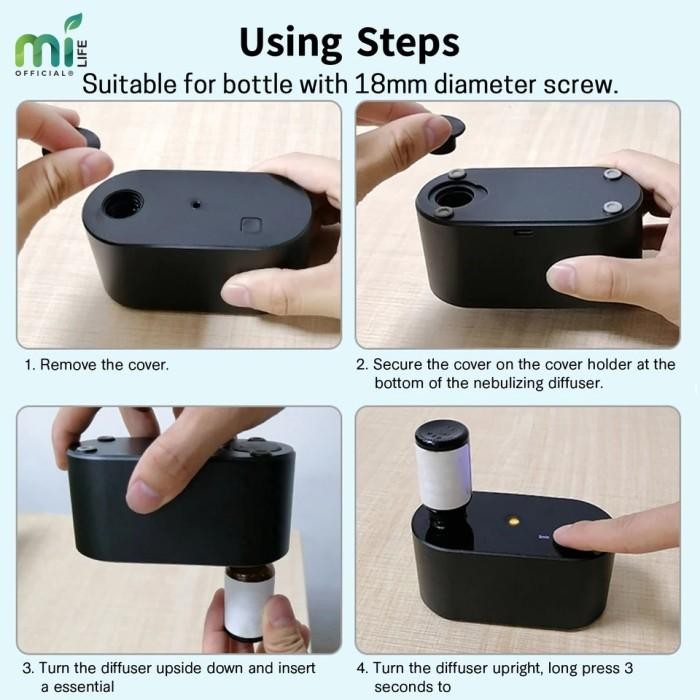 mi LIFE OFFICIAL®

Using Steps

Suitable for bottle with 18mm diameter screw.

1. Remove the cover.

2. Secure the cover on the cover holder at the bottom of the nebulizing diffuser.

3. Turn the diffuser upside down and insert a essential

4. Turn the diffuser upright, long press 3 seconds to