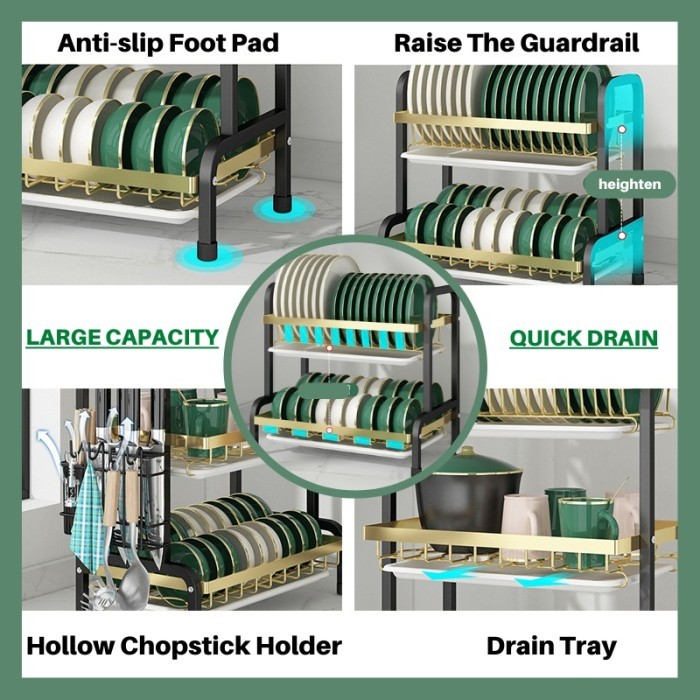 Anti-slip Foot Pad

Raise The Guardrail

heighten

LARGE CAPACITY

QUICK DRAIN

Hollow Chopstick Holder

Drain Tray