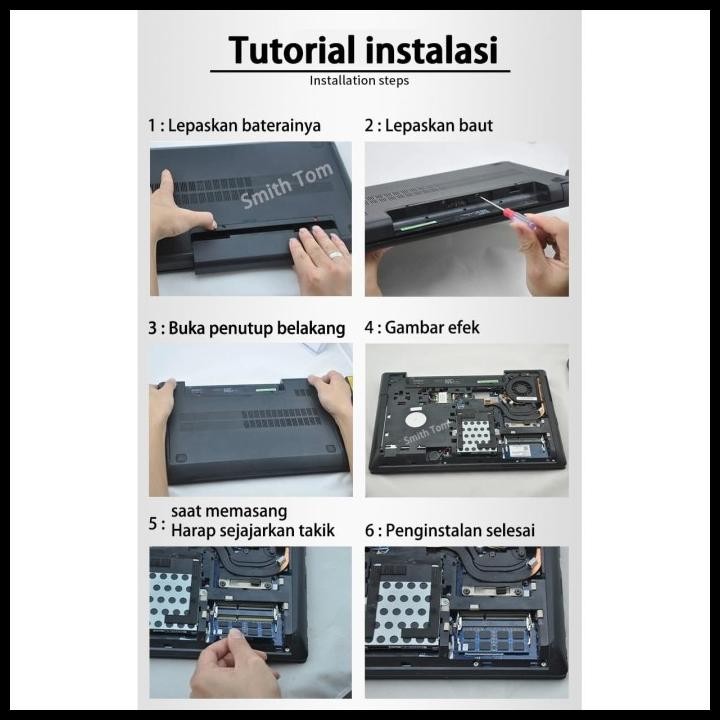 Tutorial instalasi
Installation steps

1 : Lepaskan baterainya

Smith Tom

2 : Lepaskan baut

3 : Buka penutup belakang

4 : Gambar efek

Smith Tom

5 : saat memasang
Harap sejajarkan takik

6 : Penginstalan selesai