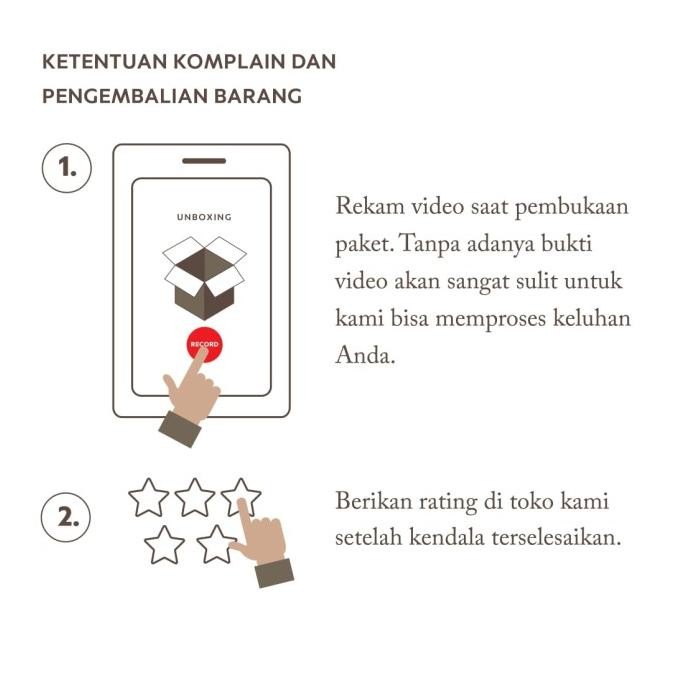 KETENTUAN KOMPLAIN DAN PENGEMBALIAN BARANG

1.

UNBOXING

RECORD

Rekam video saat pembukaan paket. Tanpa adanya bukti video akan sangat sulit untuk kami bisa memproses keluhan Anda.

2.

Berikan rating di toko kami setelah kendala terselesaikan.