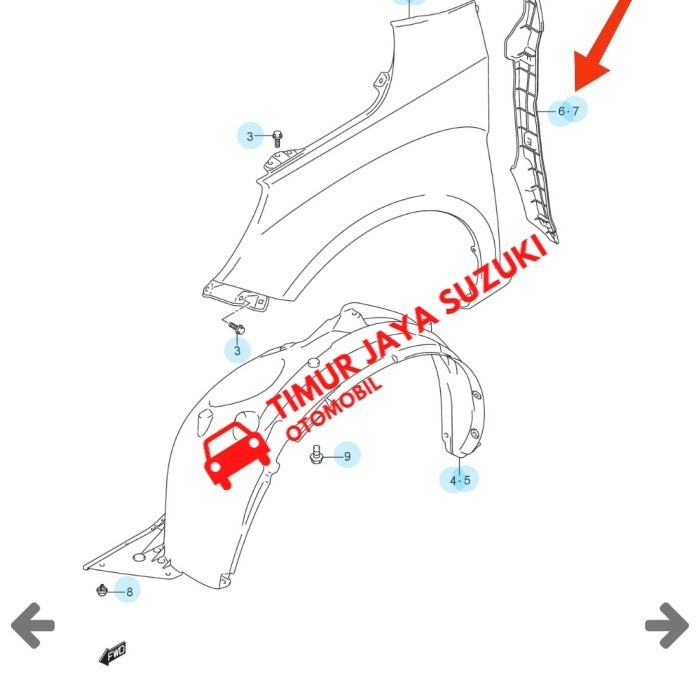 6·7
3
3
TIMUR JAYA SUZUKI
OTOMOBIL
9
4·5
8
FWD