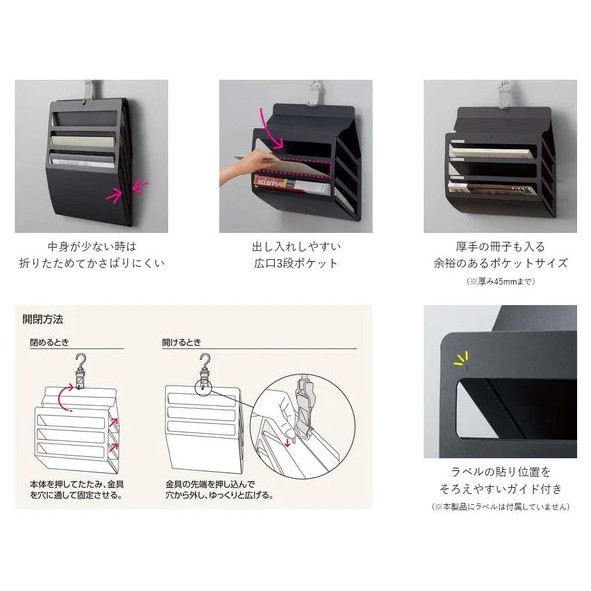 中身が少ない時は
折りたためてかさばりにくい

出し入れしやすい
広口3段ポケット

厚手の冊子も入る
余裕のあるポケットサイズ
（※厚み45mmまで）

開閉方法

閉めるとき

本体を押してたたみ、金具を穴に通して固定させる。

開けるとき

金具の先端を押し込んで穴から外し、ゆっくりと広げる。

ラベルの貼り位置を
そろえやすいガイド付き
（※本製品にラベルは付属していません）