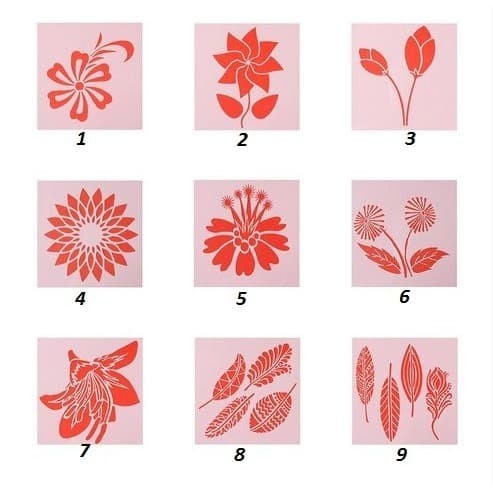 1
2
3
4
5
6
7
8
9