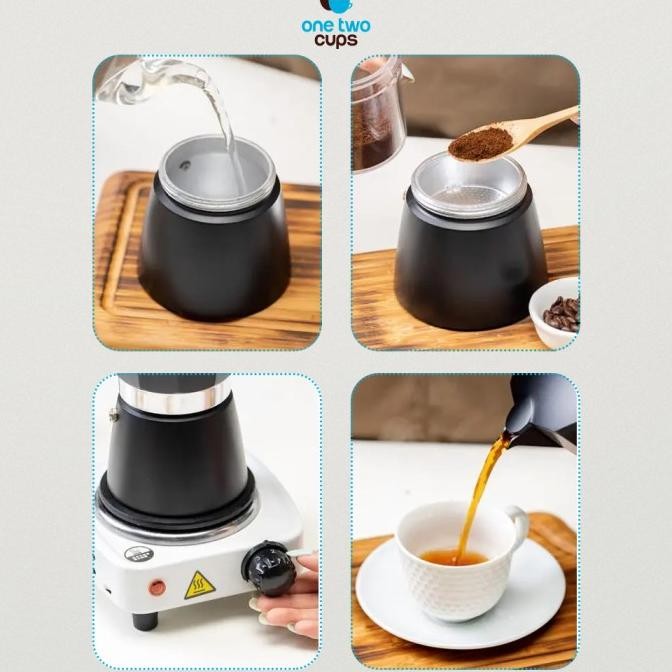 one two cups