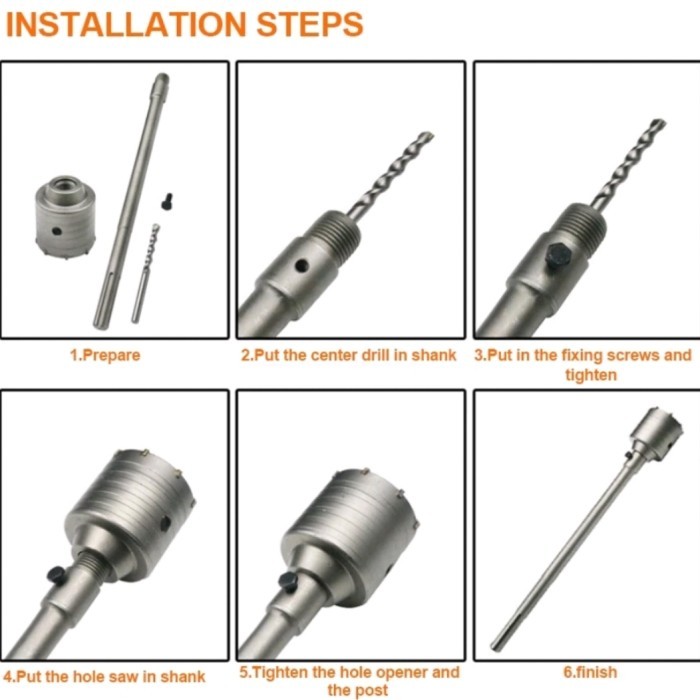 INSTALLATION STEPS

1.Prepare

2.Put the center drill in shank

3.Put in the fixing screws and tighten

4.Put the hole saw in shank

5.Tighten the hole opener and the post

6.finish