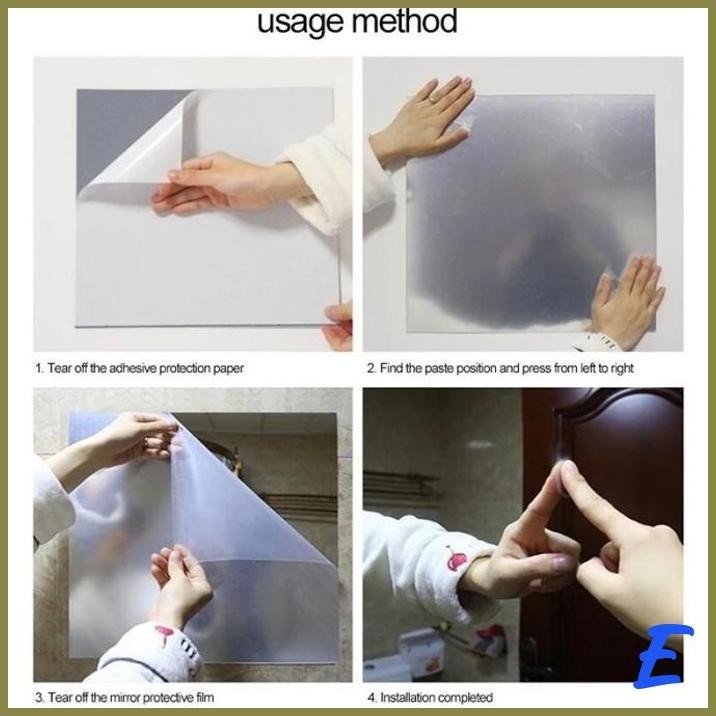 usage method

1. Tear off the adhesive protection paper

2. Find the paste position and press from left to right

3. Tear off the mirror protective film

4. Installation completed

E