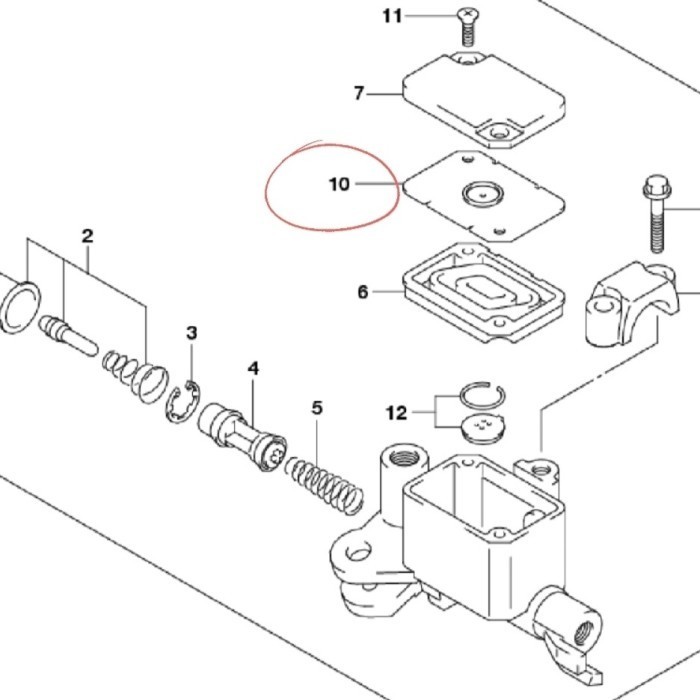 11
7
10
2
6
3
4
5
12