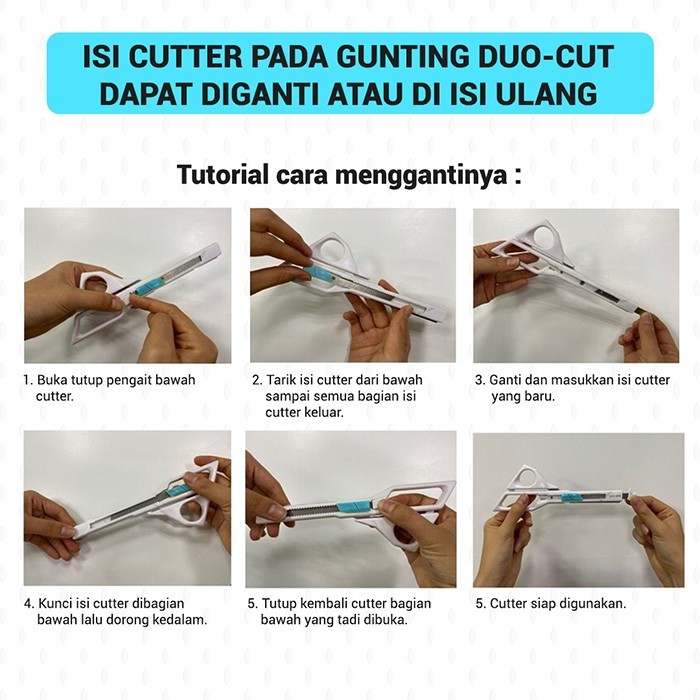 ISI CUTTER PADA GUNTING DUO-CUT DAPAT DIGANTI ATAU DI ISI ULANG

Tutorial cara menggantinya :

1. Buka tutup pengait bawah cutter.

2. Tarik isi cutter dari bawah sampai semua bagian isi cutter keluar.

3. Ganti dan masukkan isi cutter yang baru.

4. Kunci isi cutter dibagian bawah lalu dorong kedalam.

5. Tutup kembali cutter bagian bawah yang tadi dibuka.

5. Cutter siap digunakan.