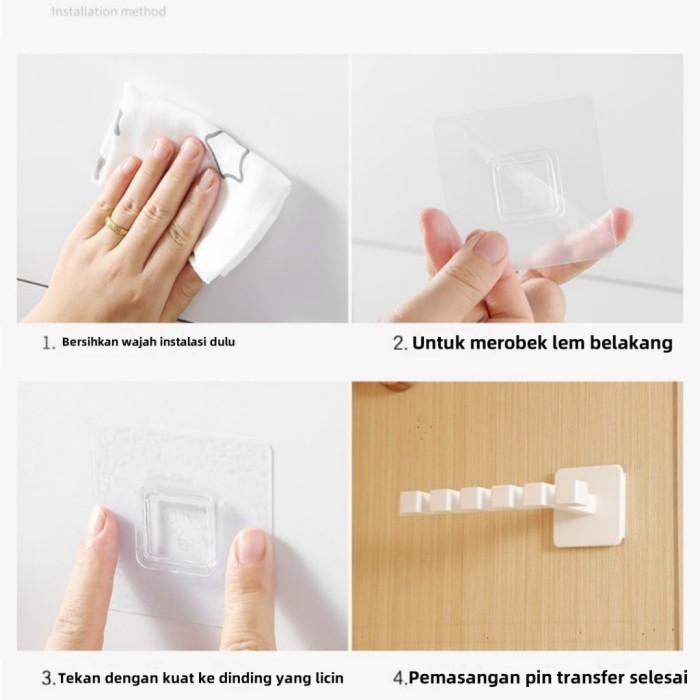 Installation method

1. Bersihkan wajah instalasi dulu

2. Untuk merobek lem belakang

3. Tekan dengan kuat ke dinding yang licin

4. Pemasangan pin transfer selesai