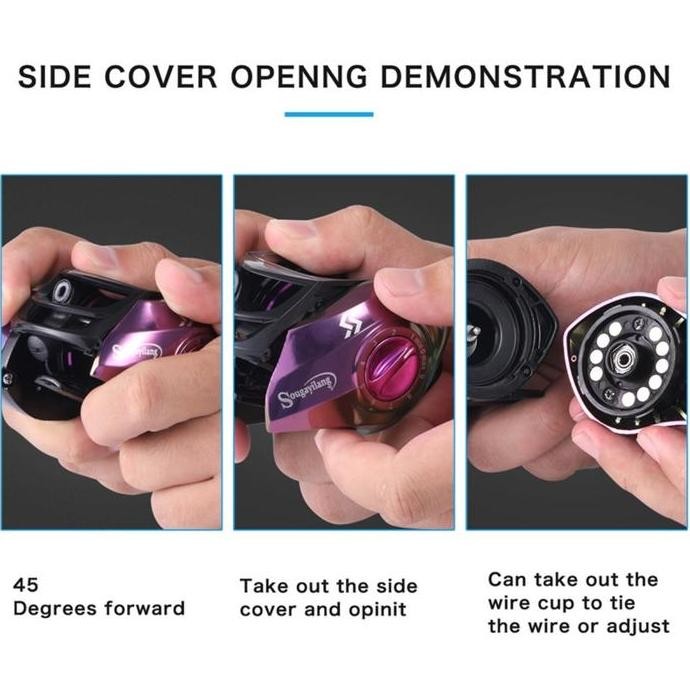 SIDE COVER OPENNG DEMONSTRATION

Sougayilang

Sougayilang

45
Degrees forward

Take out the side cover and opinit

Can take out the wire cup to tie the wire or adjust