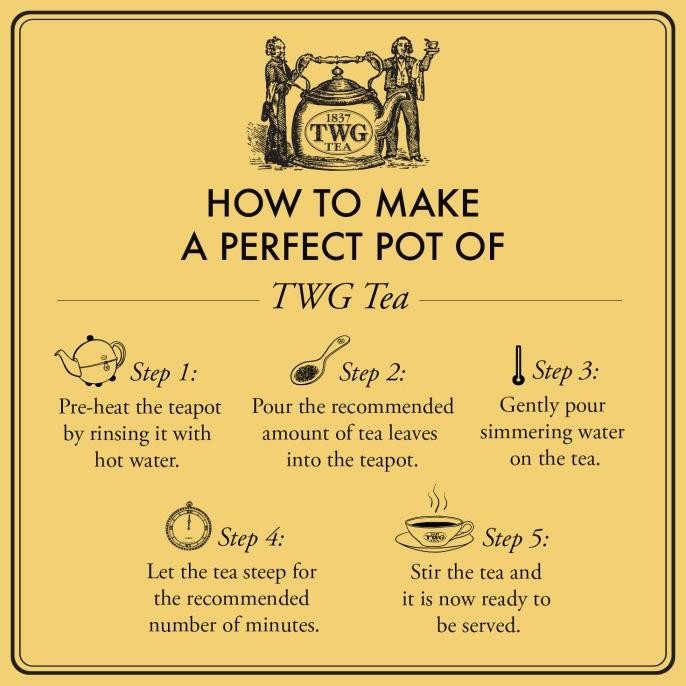 1837
TWG
TEA

HOW TO MAKE
A PERFECT POT OF

TWG Tea

Step 1:
Pre-heat the teapot by rinsing it with hot water.

Step 2:
Pour the recommended amount of tea leaves into the teapot.

Step 3:
Gently pour simmering water on the tea.

Step 4:
Let the tea steep for the recommended number of minutes.

TWG

Step 5:
Stir the tea and it is now ready to be served.