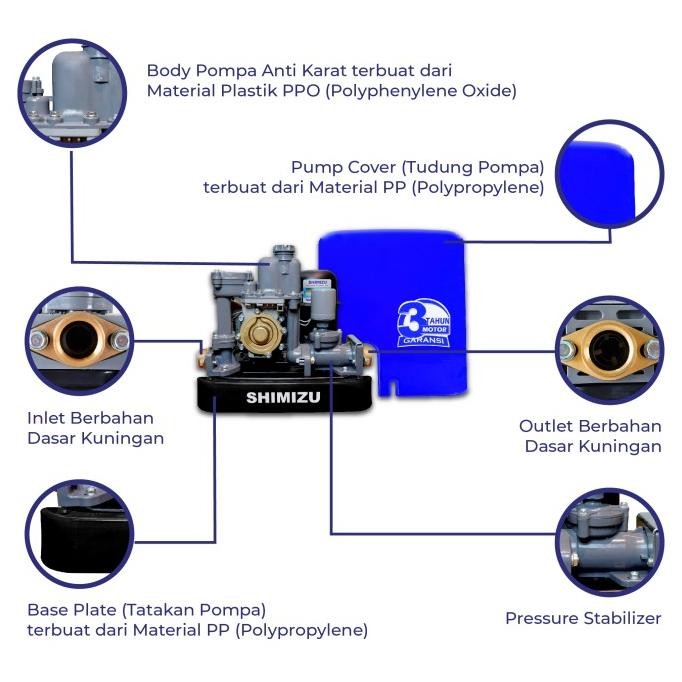 Body Pompa Anti Karat terbuat dari Material Plastik PPO (Polyphenylene Oxide)

Pump Cover (Tudung Pompa) terbuat dari Material PP (Polypropylene)

SHIMIZU

3 TAHUN MOTOR GARANSI

SHIMIZU

Inlet Berbahan Dasar Kuningan

Outlet Berbahan Dasar Kuningan

Base Plate (Tatakan Pompa) terbuat dari Material PP (Polypropylene)

Pressure Stabilizer