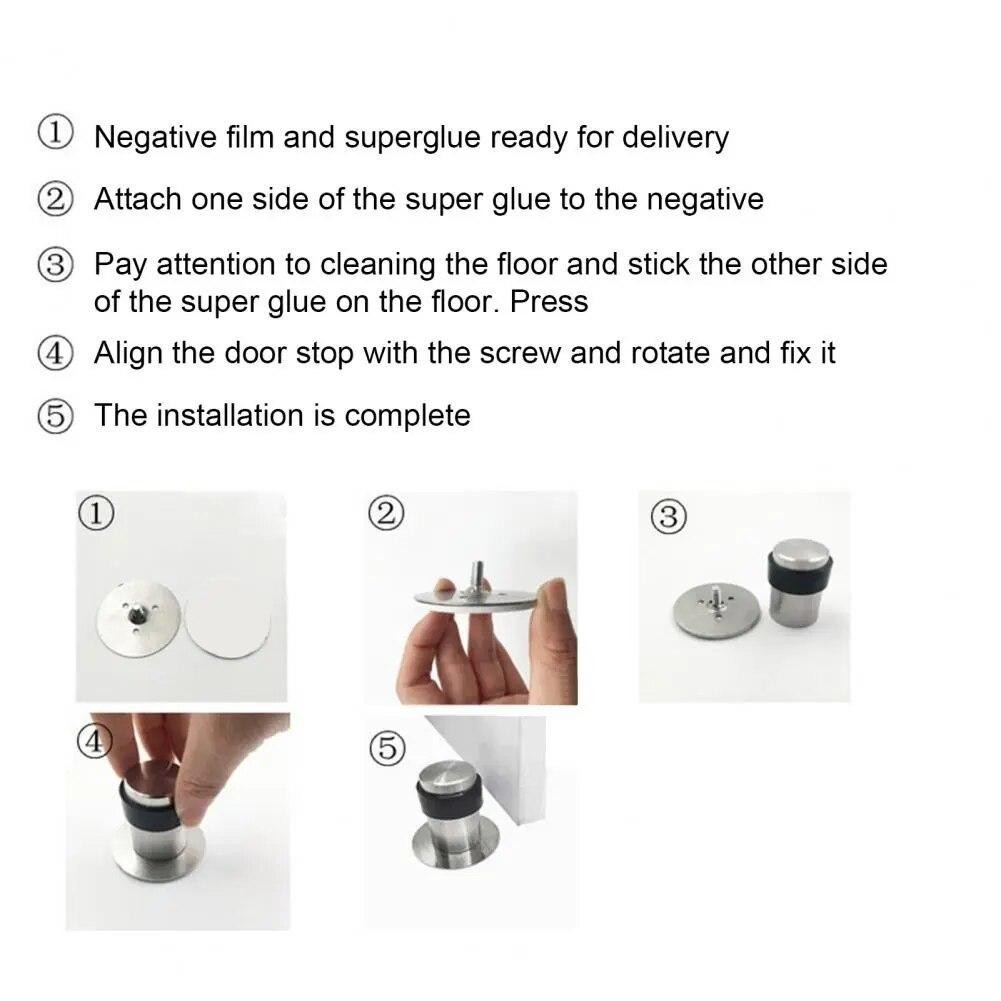 ① Negative film and superglue ready for delivery

② Attach one side of the super glue to the negative

③ Pay attention to cleaning the floor and stick the other side of the super glue on the floor. Press

④ Align the door stop with the screw and rotate and fix it

⑤ The installation is complete

①

②

③

④

⑤