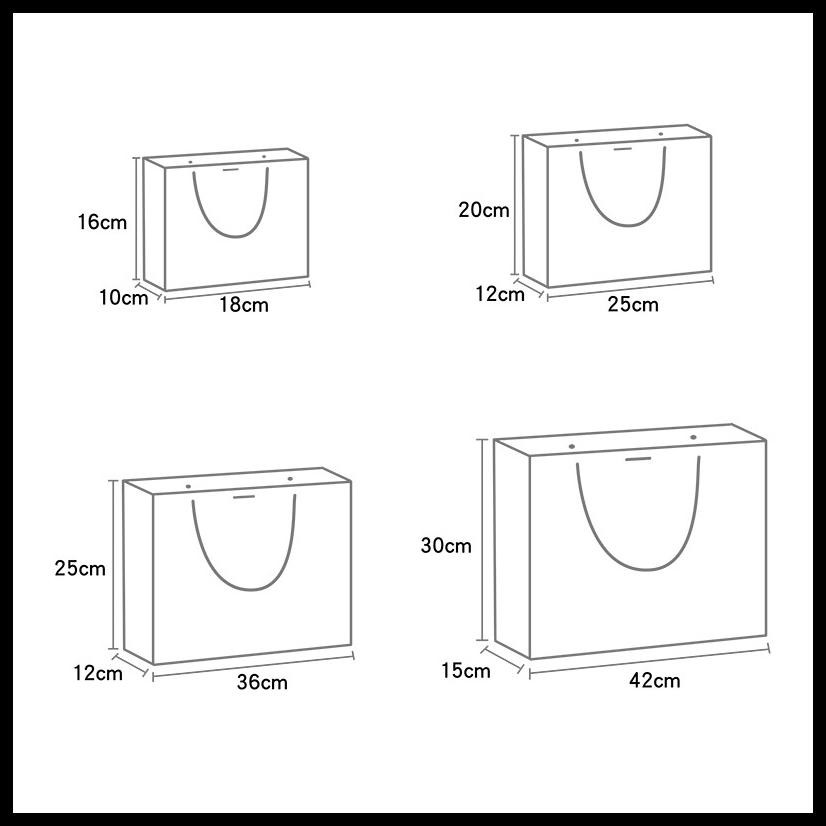 16cm
10cm
18cm

20cm
12cm
25cm

25cm
12cm
36cm

30cm
15cm
42cm