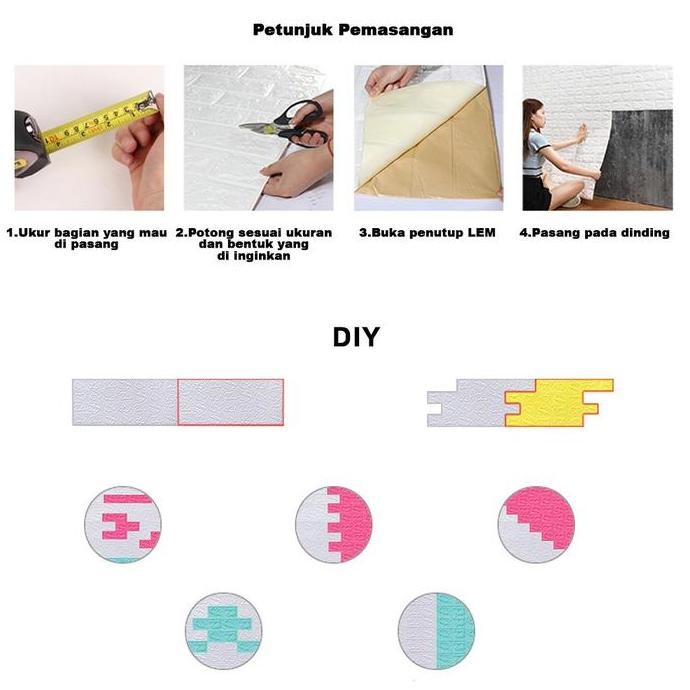 Petunjuk Pemasangan

1.Ukur bagian yang mau di pasang

2.Potong sesuai ukuran dan bentuk yang di inginkan

3.Buka penutup LEM

4.Pasang pada dinding

DIY