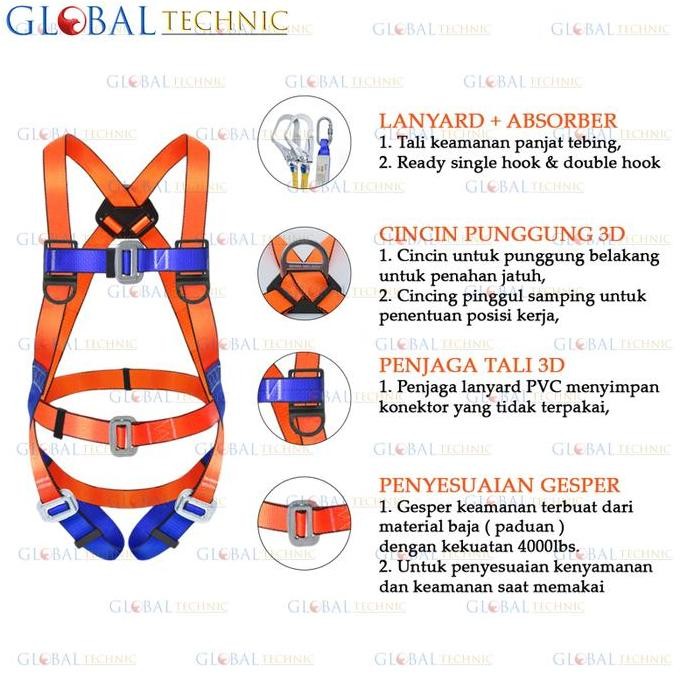 GLOBAL TECHNIC

LANYARD + ABSORBER
1. Tali keamanan panjat tebing,
2. Ready single hook & double hook

CINCIN PUNGGUNG 3D
1. Cincin untuk punggung belakang untuk penahan jatuh,
2. Cincing pinggul samping untuk penentuan posisi kerja,

PENJAGA TALI 3D
1. Penjaga lanyard PVC menyimpan konektor yang tidak terpakai,

PENYESUAIAN GESPER
1. Gesper keamanan terbuat dari material baja ( paduan ) dengan kekuatan 4000lbs.
2. Untuk penyesuaian kenyamanan dan keamanan saat memakai