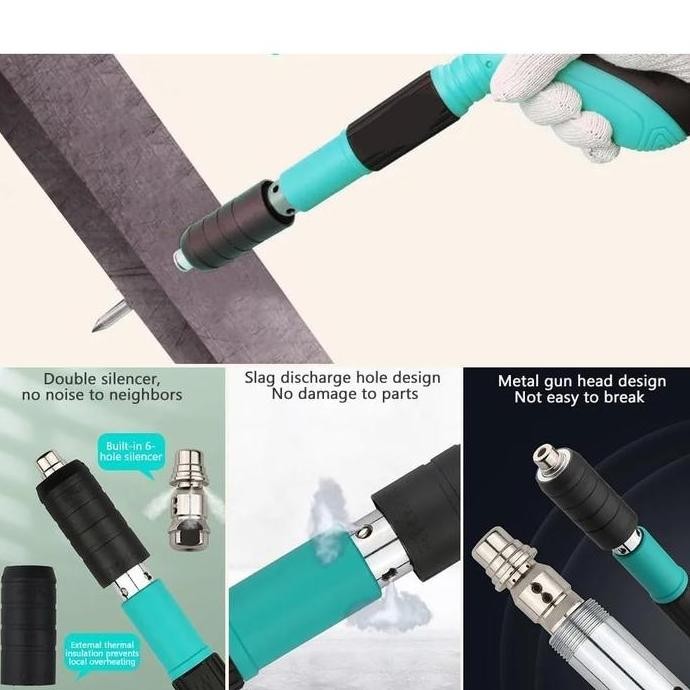 Double silencer,
no noise to neighbors

Built-in 6-hole silencer

External thermal insulation prevents local overheating

Slag discharge hole design
No damage to parts

Metal gun head design
Not easy to break