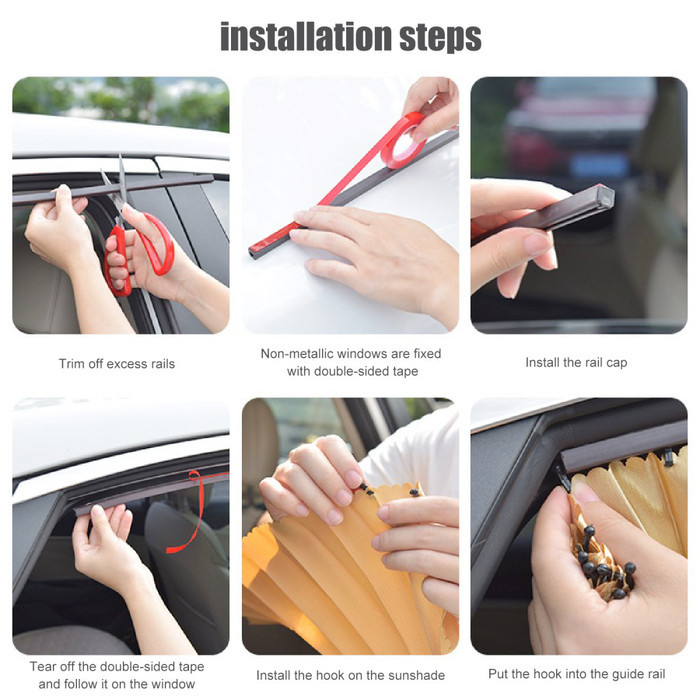 installation steps

Trim off excess rails

Non-metallic windows are fixed with double-sided tape

Install the rail cap

Tear off the double-sided tape and follow it on the window

Install the hook on the sunshade

Put the hook into the guide rail