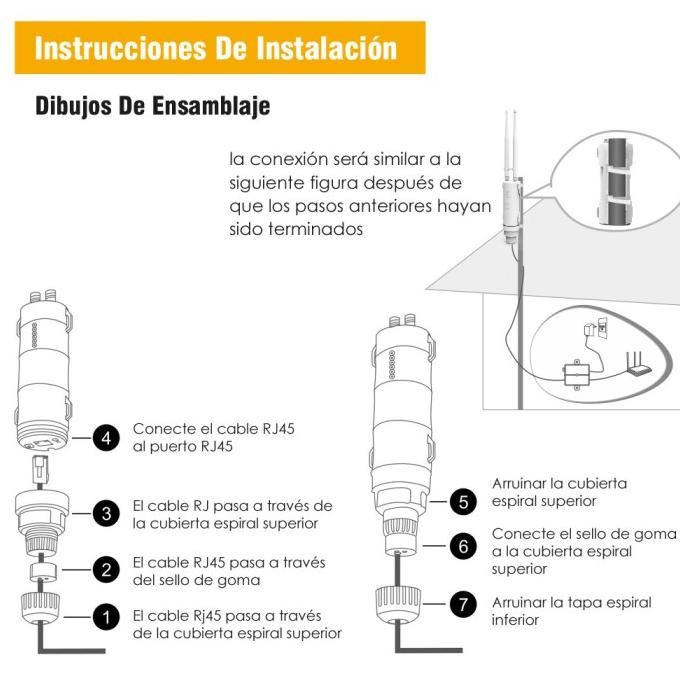 Instrucciones De Instalación

Dibujos De Ensamblaje

la conexión será similar a la siguiente figura después de que los pasos anteriores hayan sido terminados

4 Conecte el cable RJ45 al puerto RJ45

3 El cable RJ pasa a través de la cubierta espiral superior

2 El cable RJ45 pasa a través del sello de goma

1 El cable Rj45 pasa a través de la cubierta espiral superior

5 Arruinar la cubierta espiral superior

6 Conecte el sello de goma a la cubierta espiral superior

7 Arruinar la tapa espiral inferior