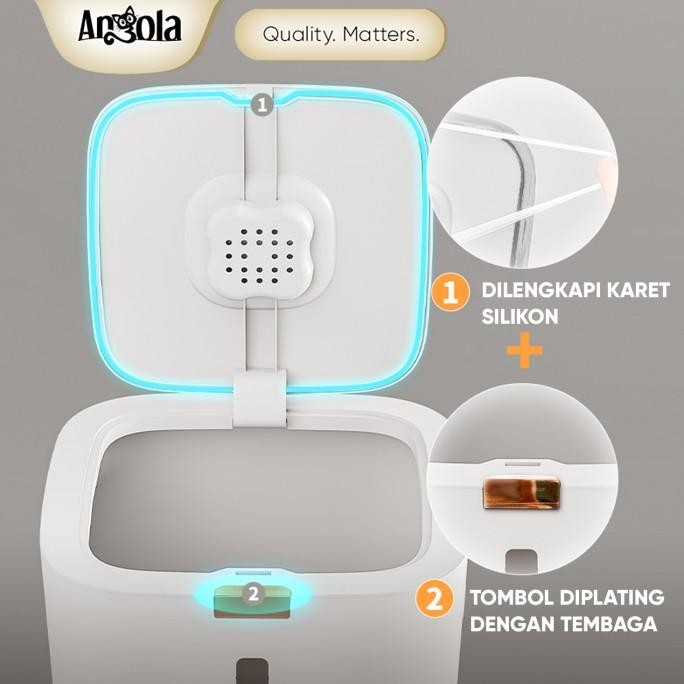 Angola

Quality. Matters.

1

1 DILENGKAPI KARET SILIKON

+

2

2 TOMBOL DIPLATING DENGAN TEMBAGA