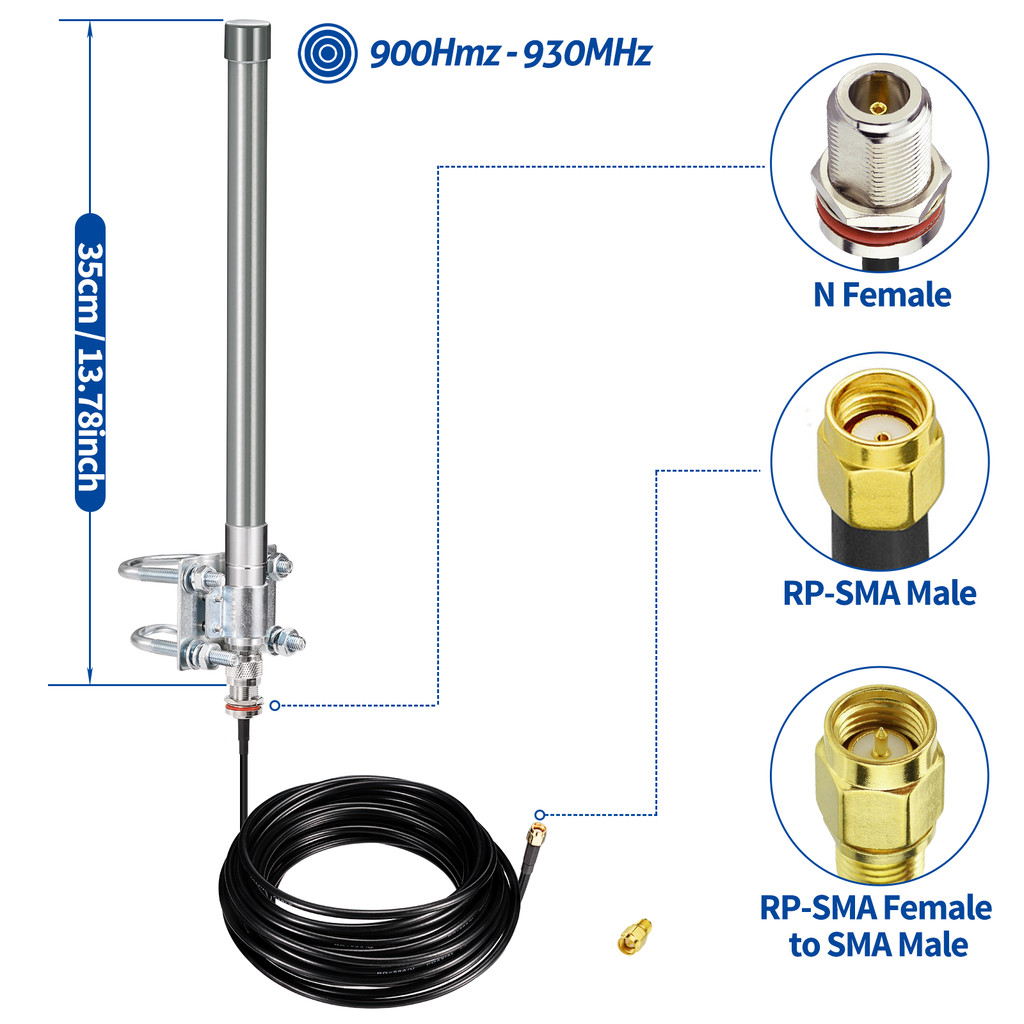 900Hmz - 930MHz

35cm / 13.78inch

N Female

RP-SMA Male

RP-SMA Female to SMA Male